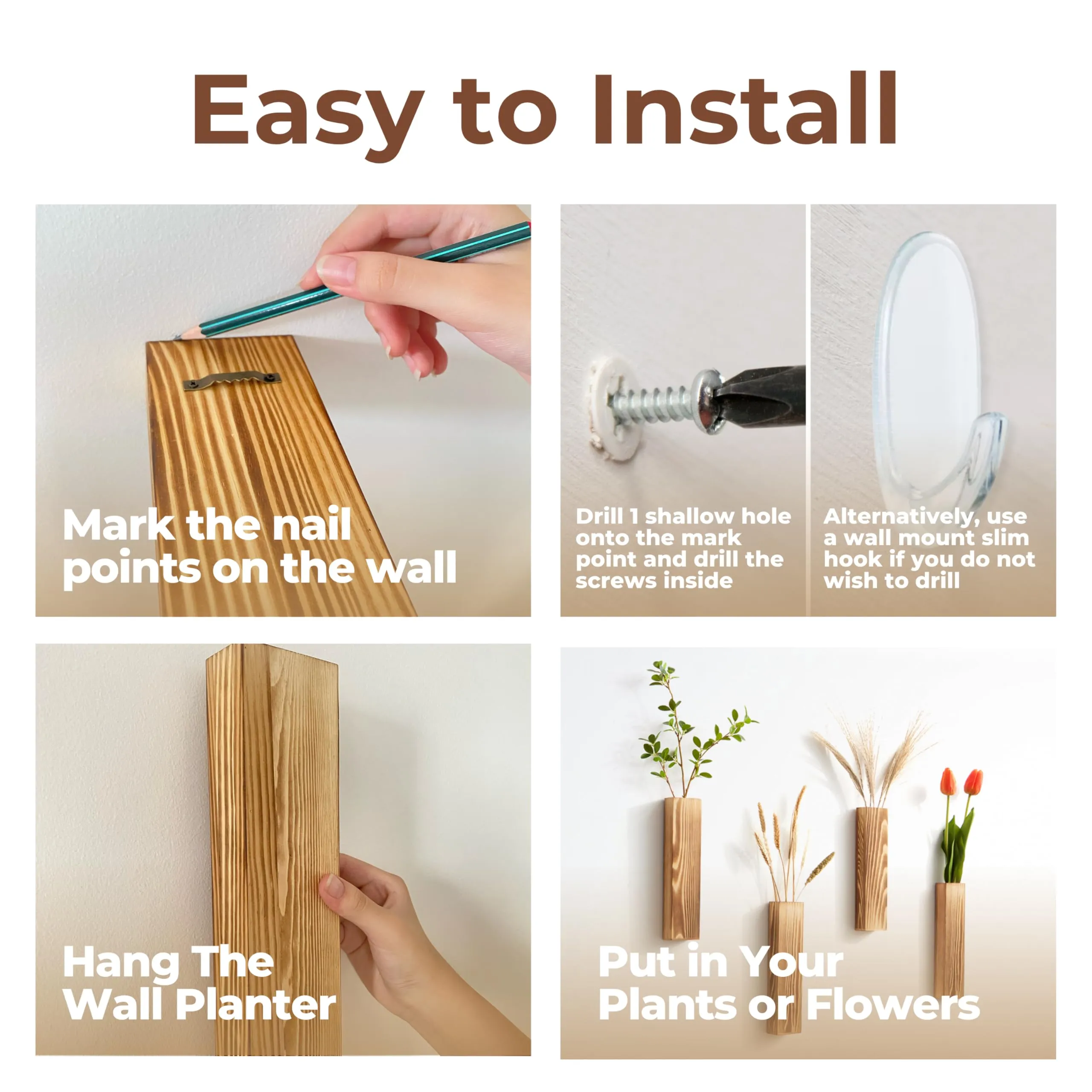 Easy to Install

Mark the nail points on the wall

Drill 1 shallow hole onto the mark point and drill the screws inside

Alternatively, use a wall mount slim hook if you do not wish to drill

Hang The Wall Planter

Put in Your Plants or Flowers